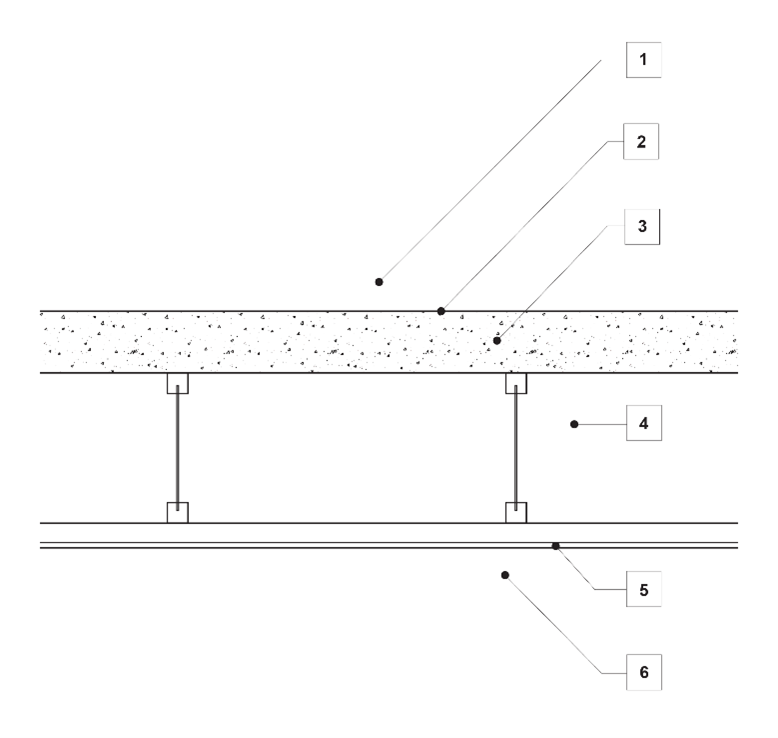 1

2

3

4

5

6